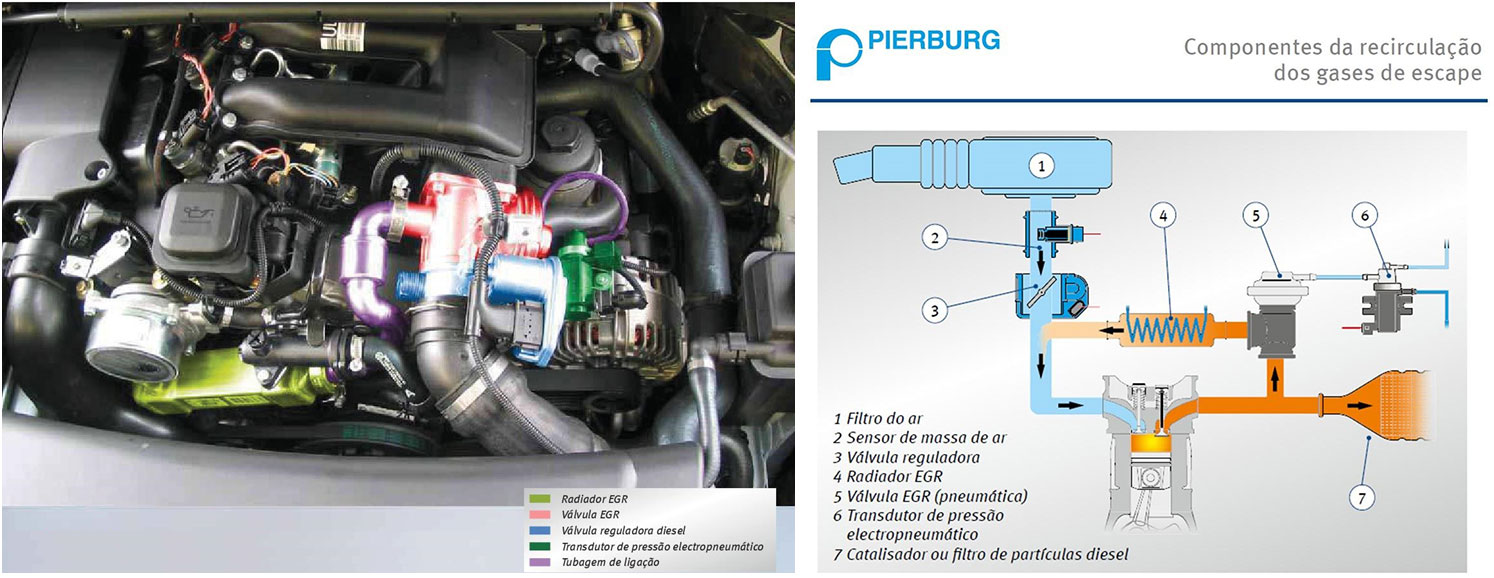 Radiador EGR
Válvula EGR
Válvula reguladora diesel
Transdutor de pressão electropneumático
Tubagem de ligação

PIERBURG

Componentes da recirculação dos gases de escape

1
2
3
4
5
6
7

1 Filtro do ar
2 Sensor de massa de ar
3 Válvula reguladora
4 Radiador EGR
5 Válvula EGR (pneumática)
6 Transdutor de pressão electropneumático
7 Catalisador ou filtro de partículas diesel