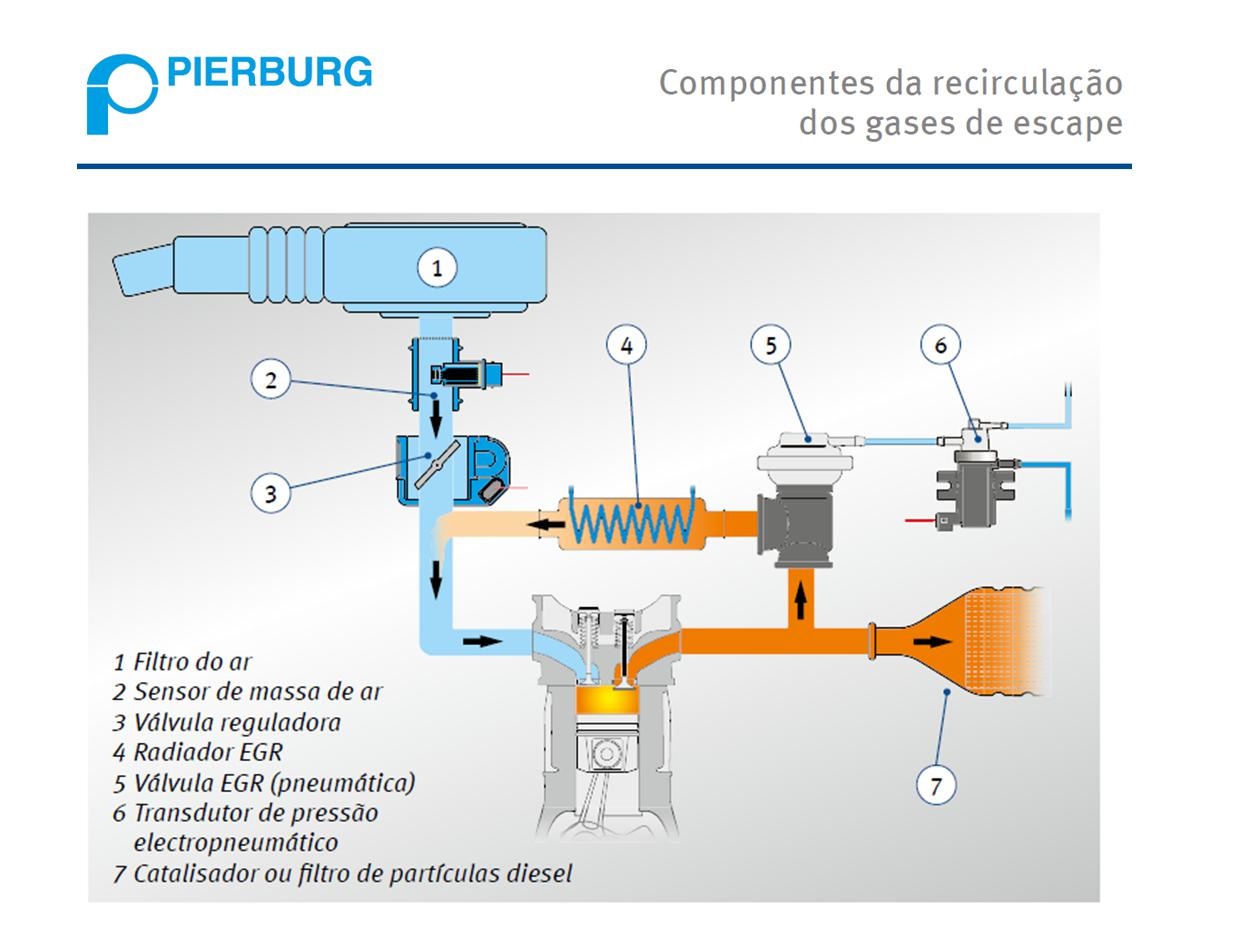 PIERBURG

Componentes da recirculação dos gases de escape

1

2

3

4

5

6

7

1 Filtro do ar
2 Sensor de massa de ar
3 Válvula reguladora
4 Radiador EGR
5 Válvula EGR (pneumática)
6 Transdutor de pressão electropneumático
7 Catalisador ou filtro de partículas diesel